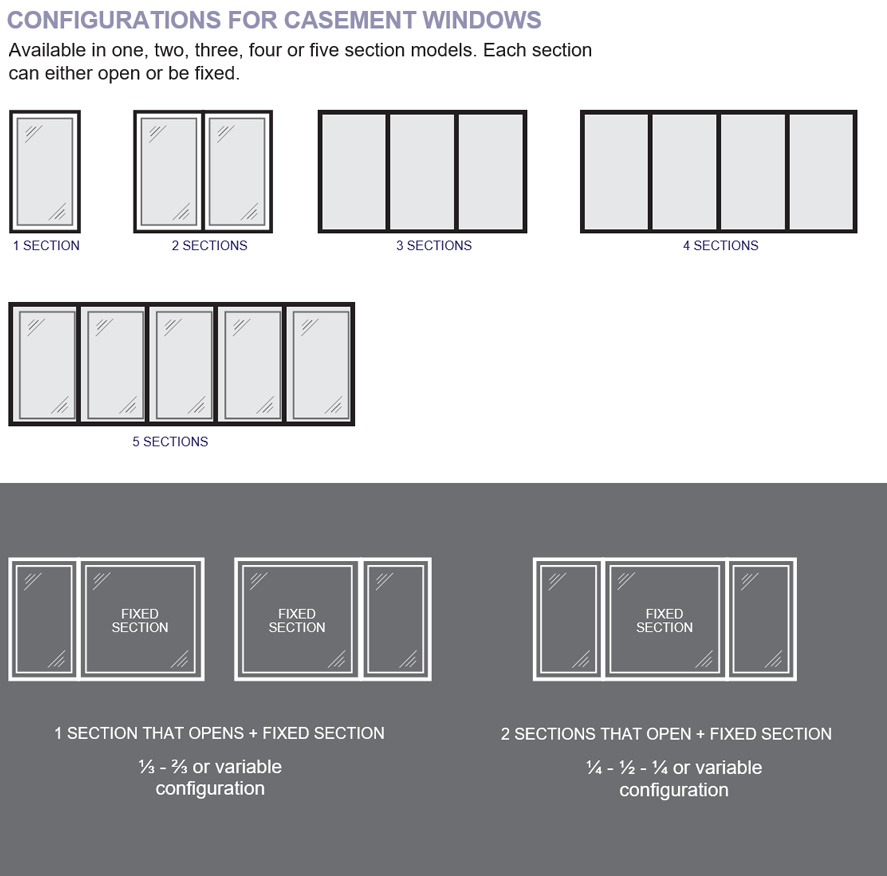 CONFIGURATIONS FOR CASEMENT WINDOWS
Available in one, two, three, four or five section models. Each section can either open or be fixed.

1 SECTION

2 SECTIONS

3 SECTIONS

4 SECTIONS

5 SECTIONS

FIXED SECTION

FIXED SECTION

FIXED SECTION

1 SECTION THAT OPENS + FIXED SECTION
⅓ - ⅔ or variable configuration

2 SECTIONS THAT OPEN + FIXED SECTION
¼ - ½ - ¼ or variable configuration