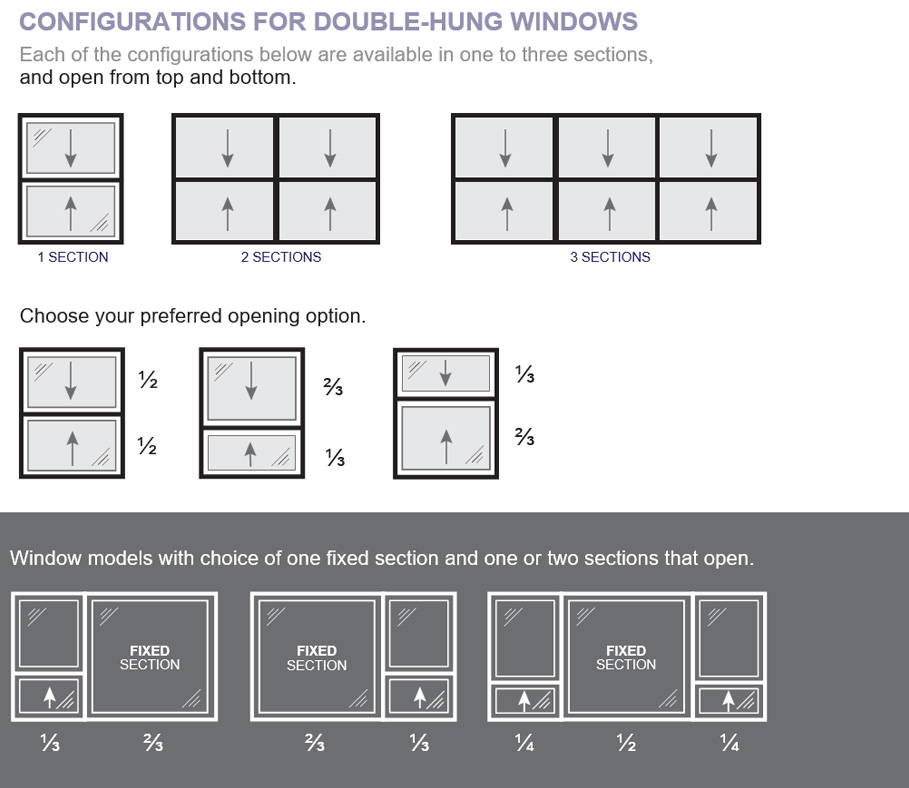 CONFIGURATIONS FOR DOUBLE-HUNG WINDOWS

Each of the configurations below are available in one to three sections, and open from top and bottom.

1 SECTION

2 SECTIONS

3 SECTIONS

Choose your preferred opening option.

½

½

⅔

⅓

⅓

⅔

Window models with choice of one fixed section and one or two sections that open.

FIXED SECTION

⅓

⅔

FIXED SECTION

⅔

⅓

FIXED SECTION

¼

½

¼